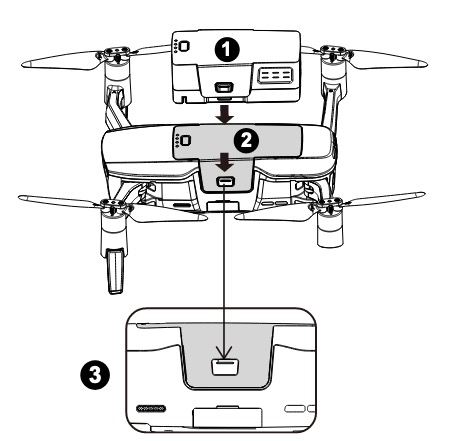 1
2
3